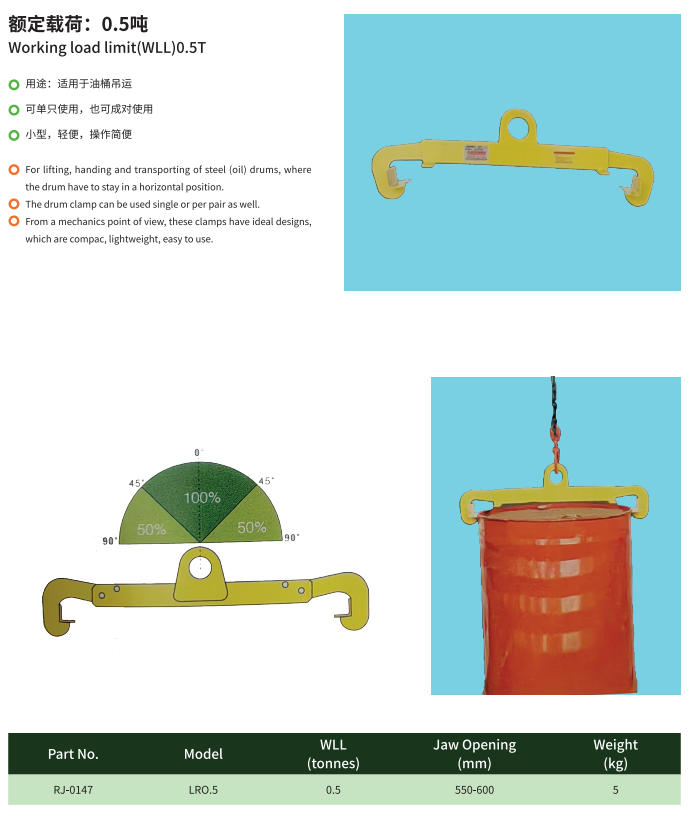 额定载荷：0.5吨
Working load limit(WLL)0.5T

用途：适用于油桶吊运

可单只使用，也可成对使用

小型，轻便，操作简便

For lifting, handing and transporting of steel (oil) drums, where the drum have to stay in a horizontal position.

The drum clamp can be used single or per pair as well.

From a mechanics point of view, these clamps have ideal designs, which are compac, lightweight, easy to use.

0°
45°
45°
100%
50%
50%
90°
90°

| Part No. | Model | WLL (tonnes) | Jaw Opening (mm) | Weight (kg) |
|---|---|---|---|---|
| RJ-0147 | LRO.5 | 0.5 | 550-600 | 5 |