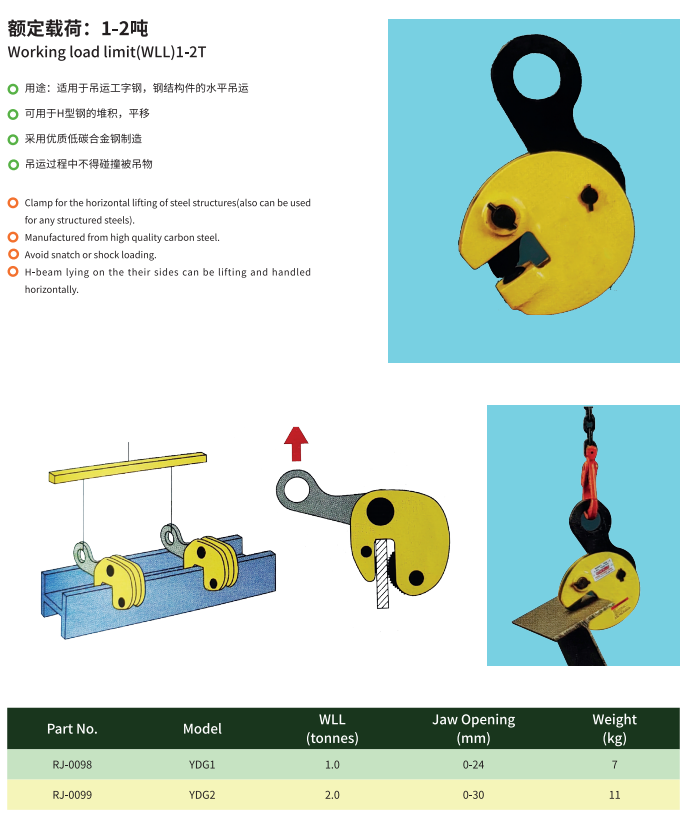 额定载荷：1-2吨
Working load limit(WLL)1-2T

用途：适用于吊运工字钢，钢结构件的水平吊运

可用于H型钢的堆积，平移

采用优质低碳合金钢制造

吊运过程中不得碰撞被吊物

Clamp for the horizontal lifting of steel structures(also can be used for any structured steels).

Manufactured from high quality carbon steel.

Avoid snatch or shock loading.

H-beam lying on the their sides can be lifting and handled horizontally.

| Part No. | Model | WLL (tonnes) | Jaw Opening (mm) | Weight (kg) |
|---|---|---|---|---|
| RJ-0098 | YDG1 | 1.0 | 0-24 | 7 |
| RJ-0099 | YDG2 | 2.0 | 0-30 | 11 |